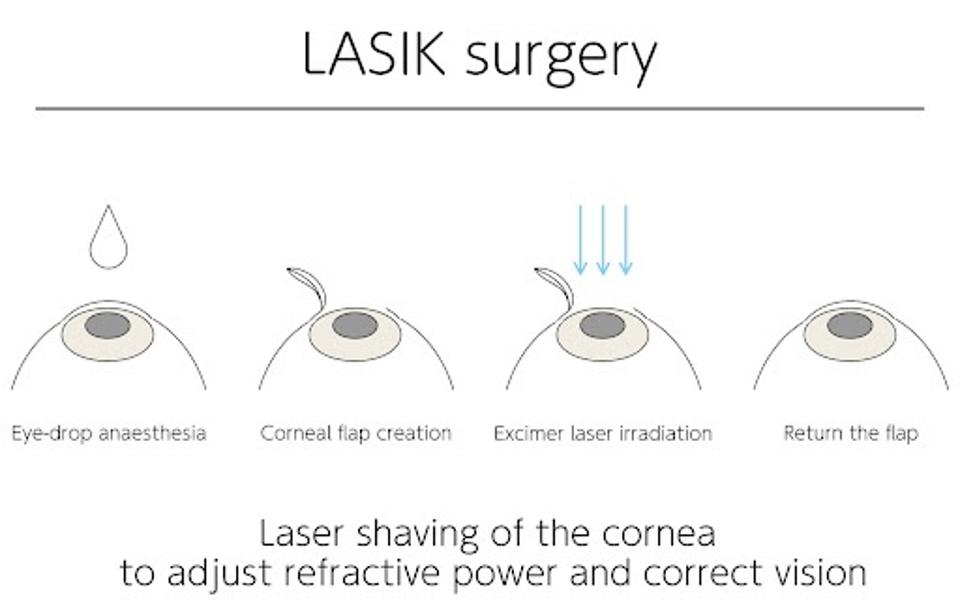 LASIK surgery

Eye-drop anaesthesia

Corneal flap creation

Excimer laser irradiation

Return the flap

Laser shaving of the cornea to adjust refractive power and correct vision