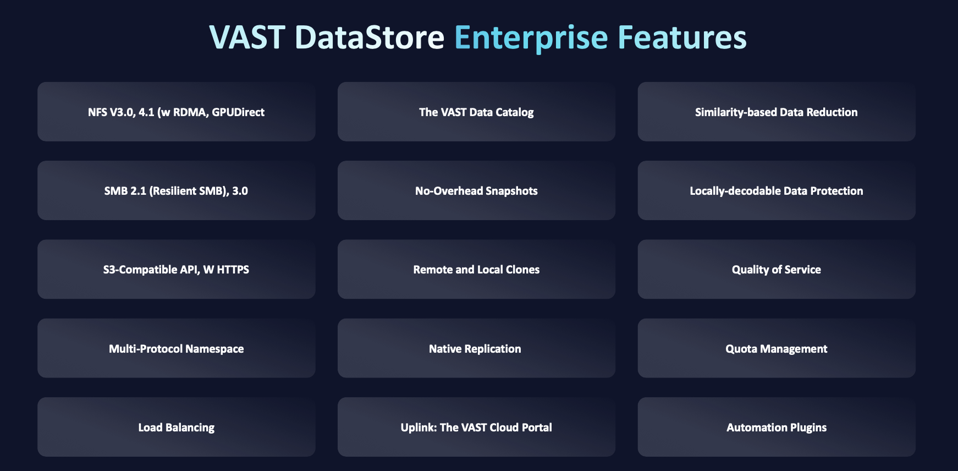 VAST DataStore Enterprise Features

NFS V3.0, 4.1 (w RDMA, GPUDirect

SMB 2.1 (Resilient SMB), 3.0

S3-Compatible API, W HTTPS

Multi-Protocol Namespace

Load Balancing

The VAST Data Catalog

No-Overhead Snapshots

Remote and Local Clones

Native Replication

Uplink: The VAST Cloud Portal

Similarity-based Data Reduction

Locally-decodable Data Protection

Quality of Service

Quota Management

Automation Plugins