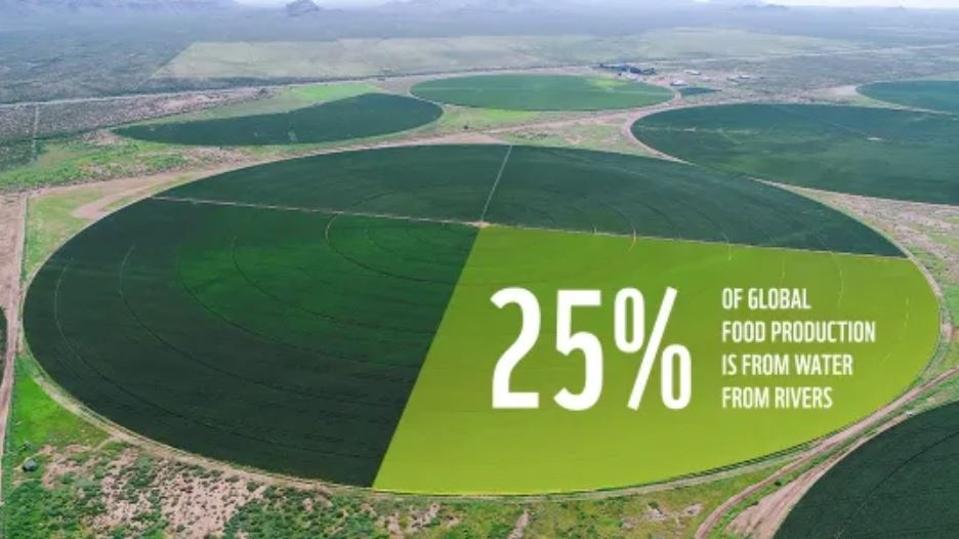 25% OF GLOBAL FOOD PRODUCTION IS FROM WATER FROM RIVERS