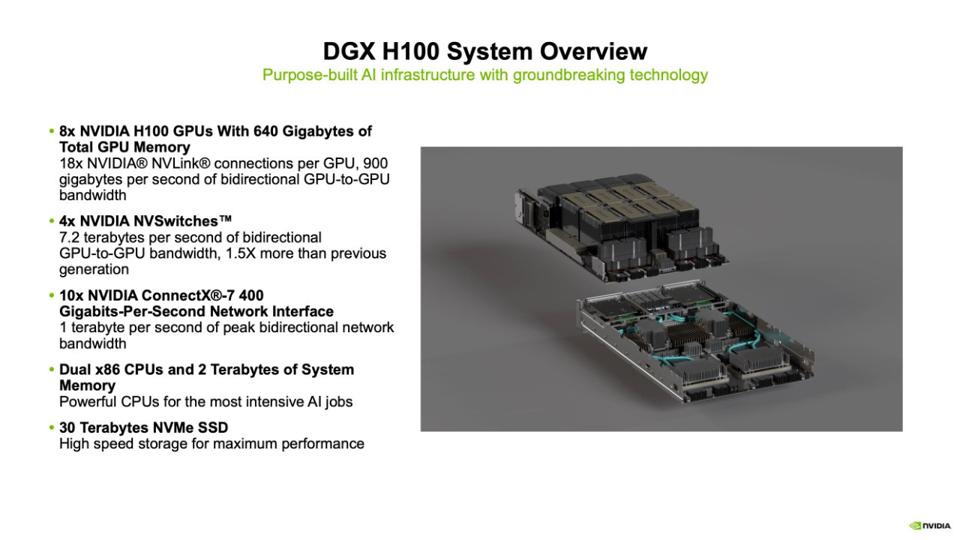 DGX H100 System Overview
Purpose-built AI infrastructure with groundbreaking technology

• 8x NVIDIA H100 GPUs With 640 Gigabytes of Total GPU Memory
18x NVIDIA® NVLink® connections per GPU, 900 gigabytes per second of bidirectional GPU-to-GPU bandwidth

• 4x NVIDIA NVSwitches™
7.2 terabytes per second of bidirectional GPU-to-GPU bandwidth, 1.5X more than previous generation

• 10x NVIDIA ConnectX®-7 400 Gigabits-Per-Second Network Interface
1 terabyte per second of peak bidirectional network bandwidth

• Dual x86 CPUs and 2 Terabytes of System Memory
Powerful CPUs for the most intensive AI jobs

• 30 Terabytes NVMe SSD
High speed storage for maximum performance

NVIDIA