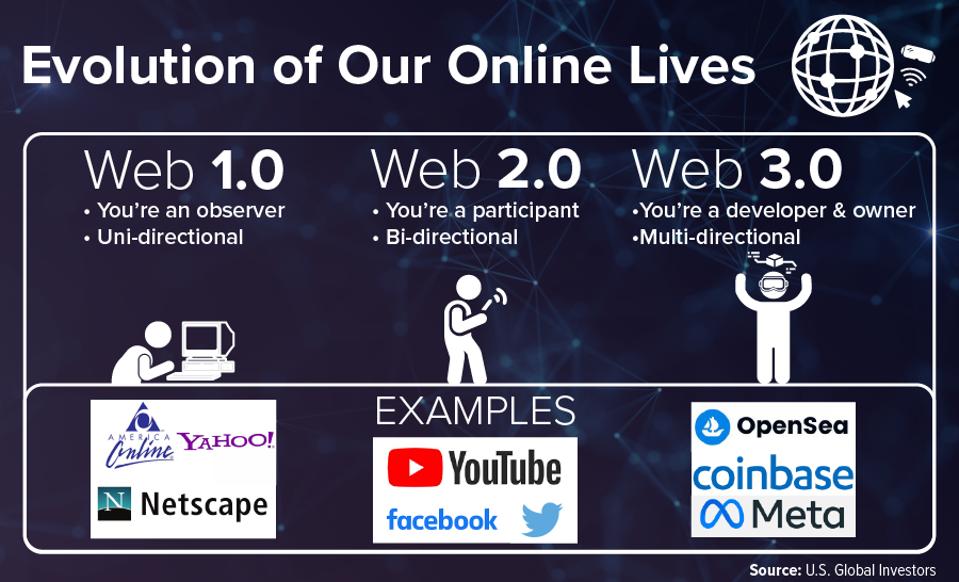 Evolution of Our Online Lives

Web 1.0
• You're an observer
• Uni-directional

Web 2.0
• You're a participant
• Bi-directional

Web 3.0
•You're a developer & owner
•Multi-directional

EXAMPLES

AMERICA Online
YAHOO!
N Netscape

YouTube
facebook

OpenSea
coinbase
Meta

Source: U.S. Global Investors