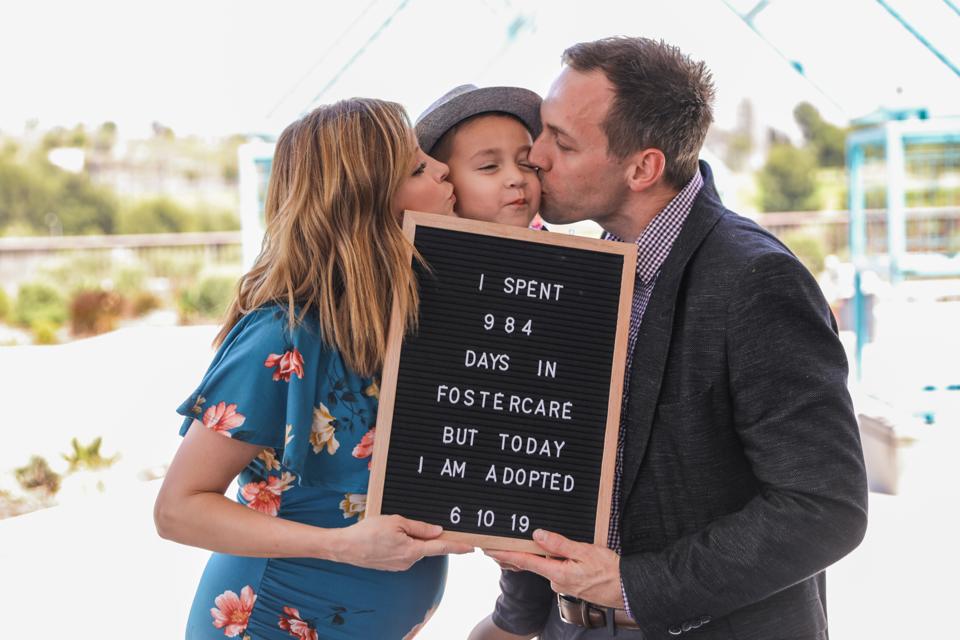 I SPENT
984
DAYS IN
FOSTERCARE
BUT TODAY
I AM ADOPTED
6 10 19